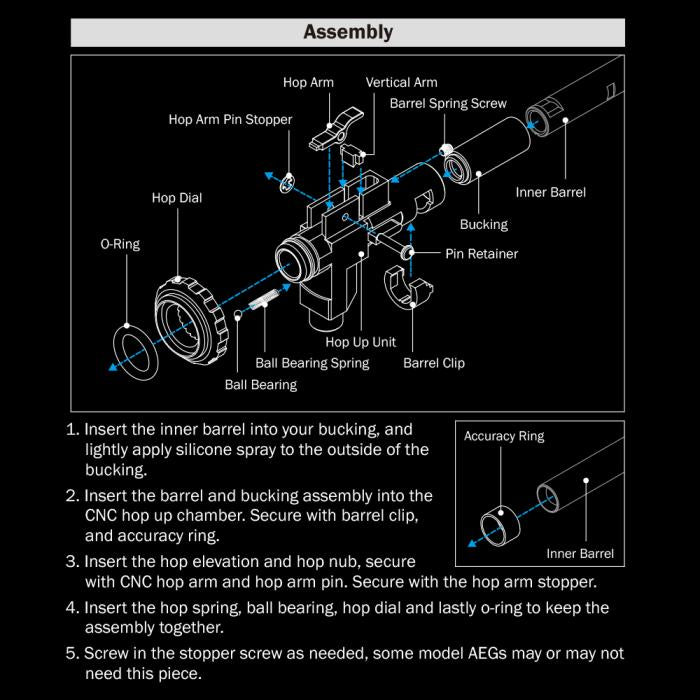 Assembly

Hop Arm

Vertical Arm

Barrel Spring Screw

Hop Arm Pin Stopper

Inner Barrel

Hop Dial

Bucking

O-Ring

Pin Retainer

Hop Up Unit

Ball Bearing Spring

Barrel Clip

Ball Bearing

1. Insert the inner barrel into your bucking, and lightly apply silicone spray to the outside of the bucking.

2. Insert the barrel and bucking assembly into the CNC hop up chamber. Secure with barrel clip, and accuracy ring.

3. Insert the hop elevation and hop nub, secure with CNC hop arm and hop arm pin. Secure with the hop arm stopper.

4. Insert the hop spring, ball bearing, hop dial and lastly o-ring to keep the assembly together.

5. Screw in the stopper screw as needed, some model AEGs may or may not need this piece.

Accuracy Ring

Inner Barrel